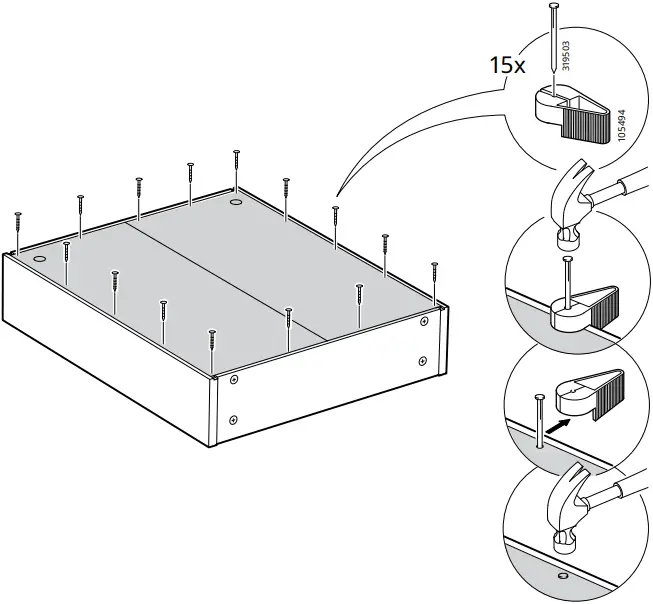 15x
319503
105494