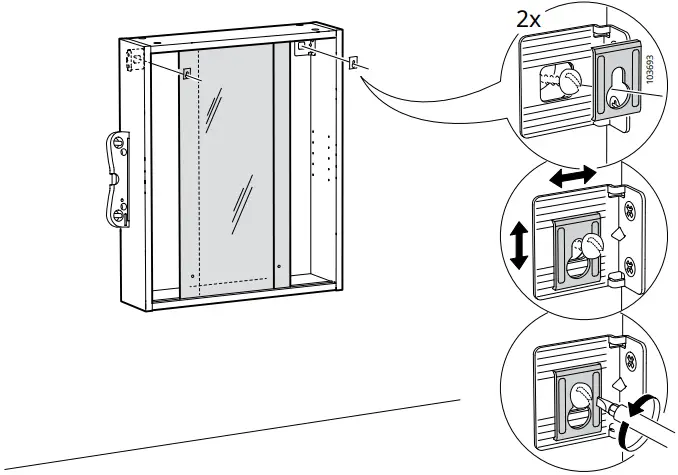 2x
103693