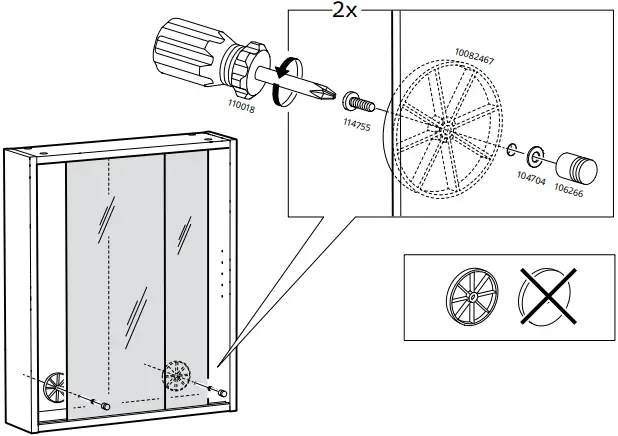 2x

110018

114755

10082467

104704

106266