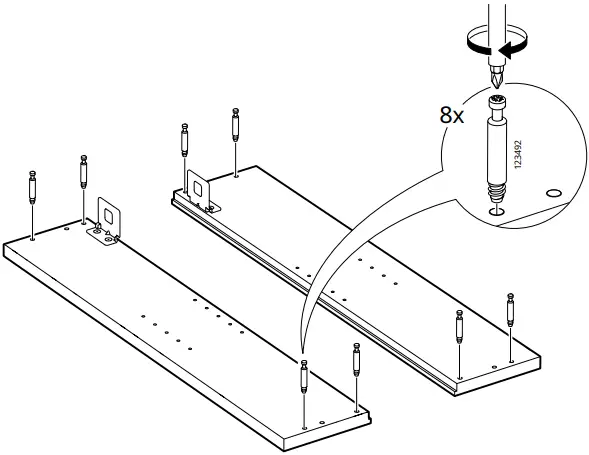 8x

123492