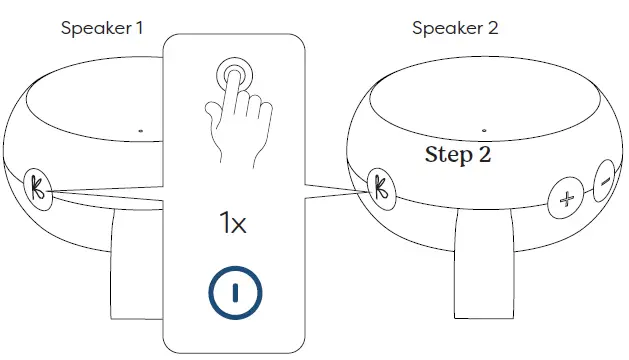 Speaker 1

Speaker 2

Step 2

1x

+

−