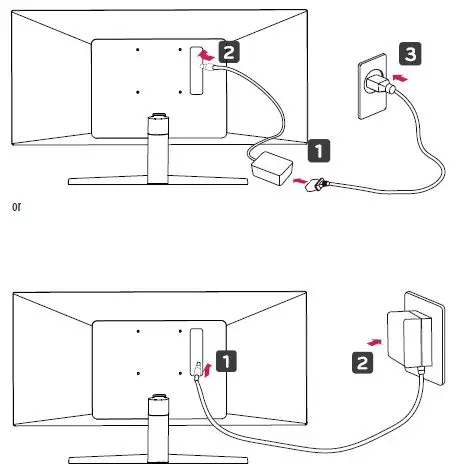 2

3

1

or

1

2