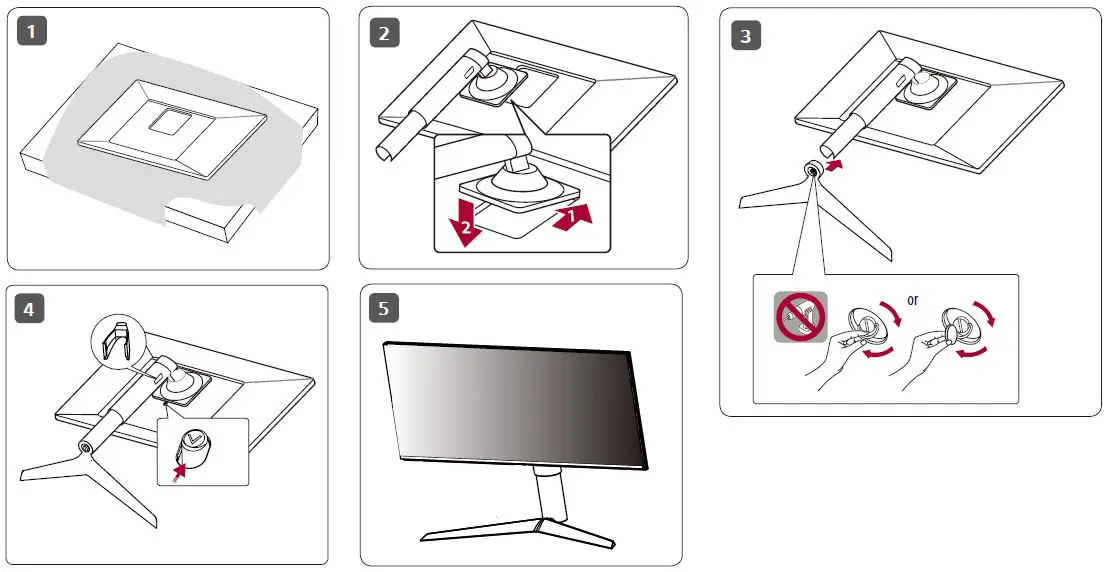 1

2

2

1

3

or

4

5