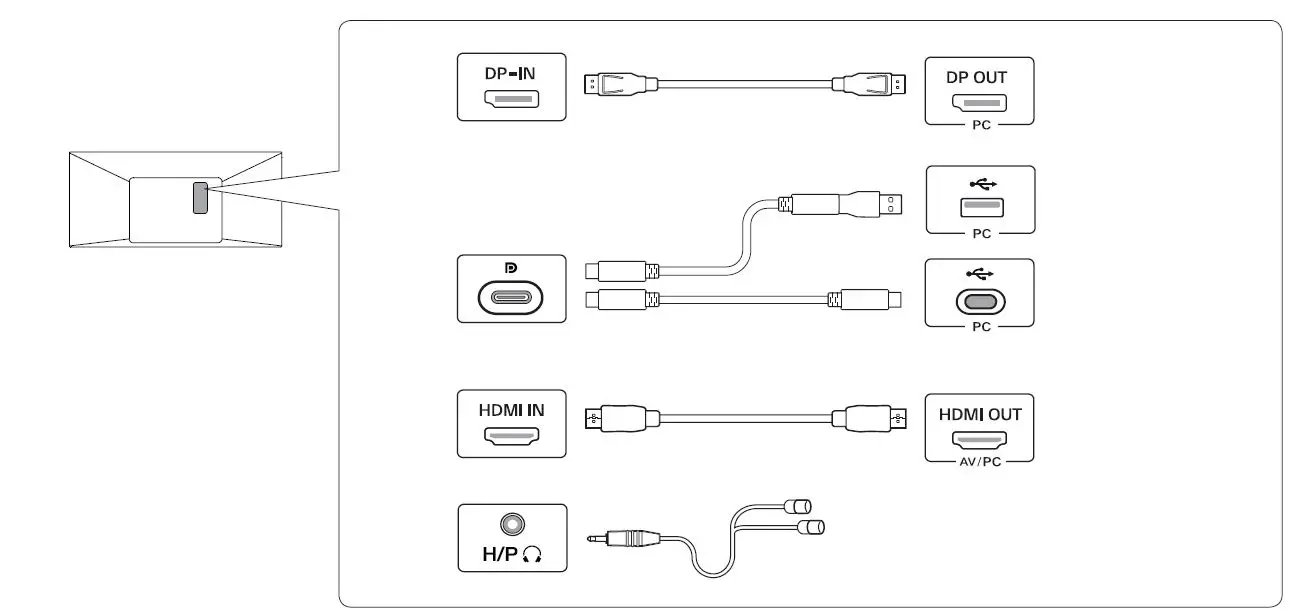 DP-IN

DP OUT
PC

PC

PC

HDMI IN

HDMI OUT
AV/PC

H/P