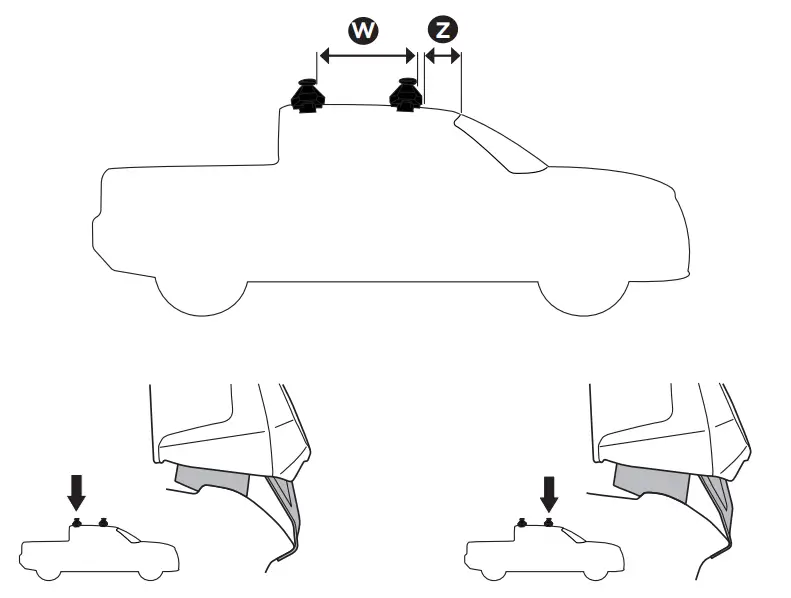 W
Z