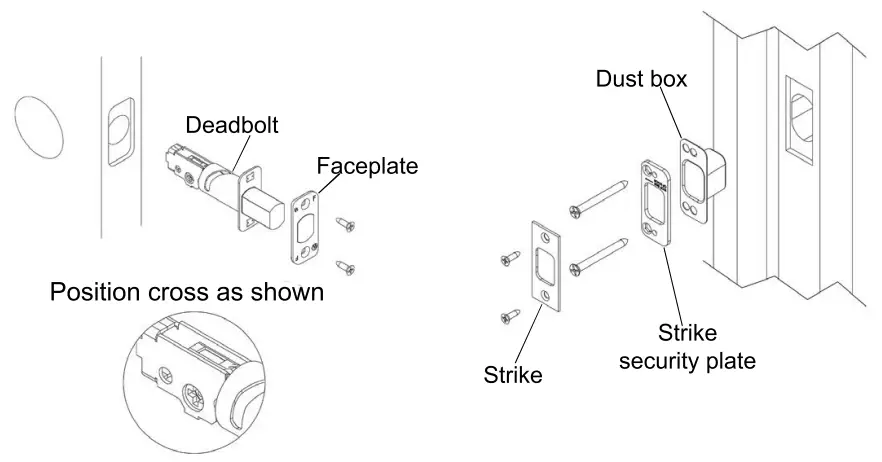 Deadbolt

Faceplate

Position cross as shown

Dust box

Strike

Strike security plate