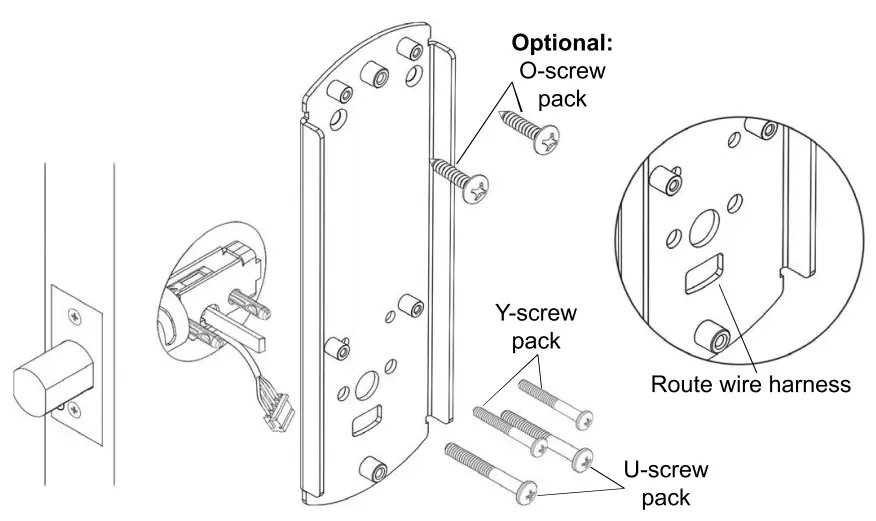 Optional:
O-screw pack

Y-screw pack

Route wire harness

U-screw pack