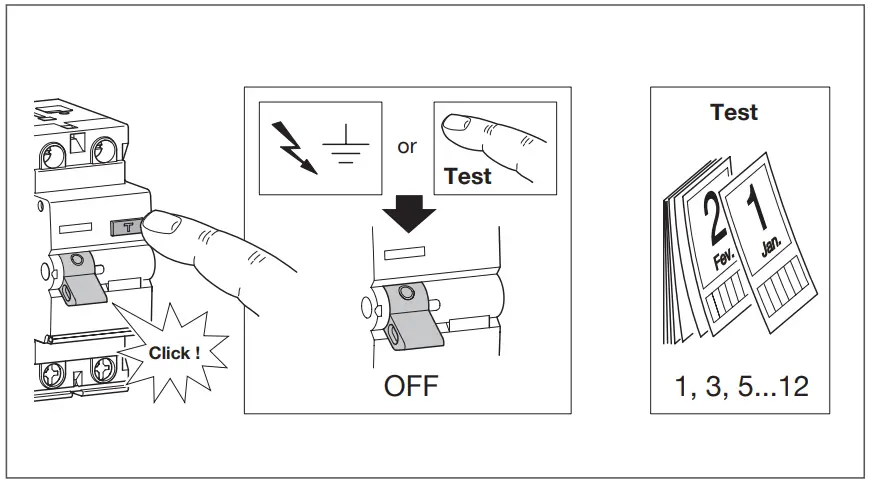 T

Click !

or

Test

OFF

Test

2
Fev.

1
Jan.

1, 3, 5...12