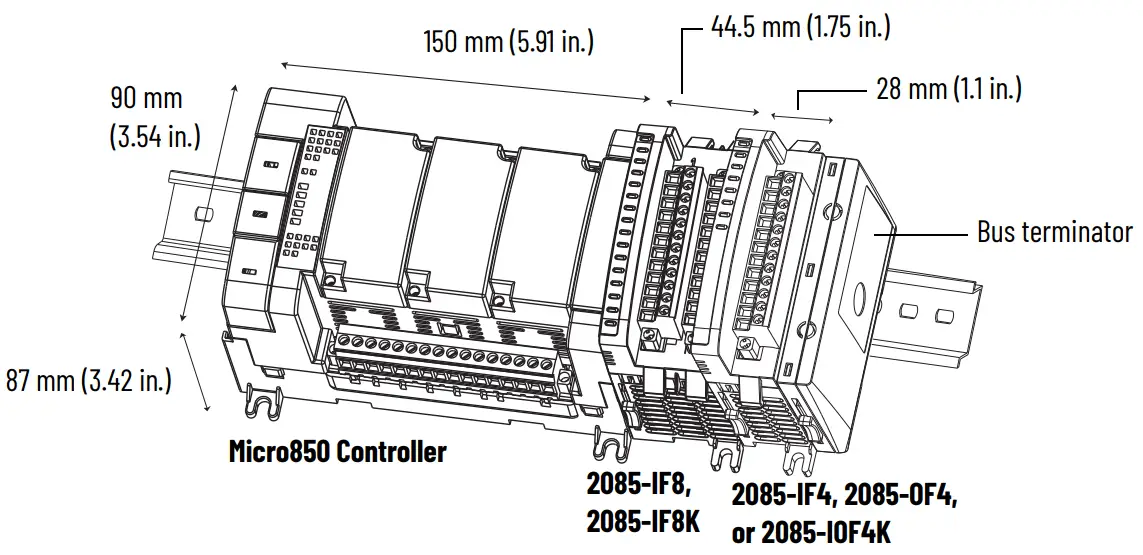 150 mm (5.91 in.)

44.5 mm (1.75 in.)

28 mm (1.1 in.)

90 mm (3.54 in.)

Bus terminator

87 mm (3.42 in.)

Micro850 Controller

2085-IF8, 2085-IF8K

2085-IF4, 2085-OF4, or 2085-IOF4K