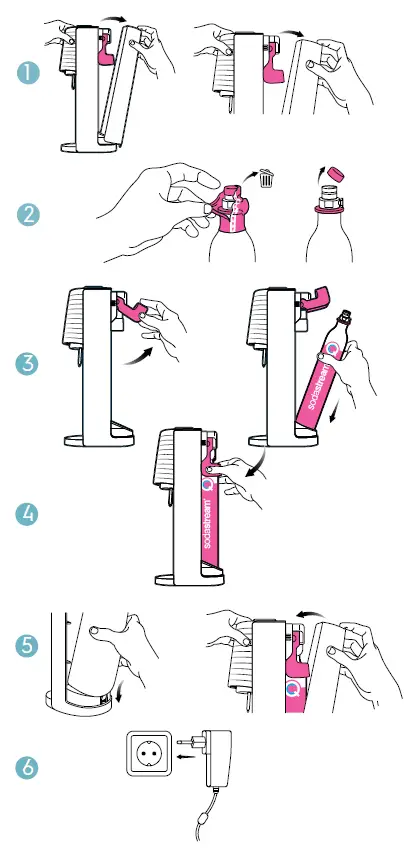 1

2

3

sodastream

4

sodastream

5

6