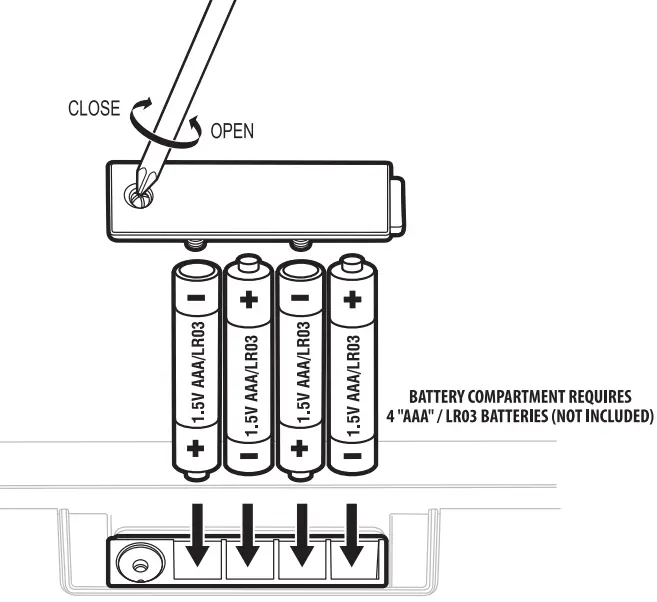 CLOSE

OPEN

−
1.5V AAA/LR03
+

+
1.5V AAA/LR03
−

−
1.5V AAA/LR03
+

+
1.5V AAA/LR03
−

BATTERY COMPARTMENT REQUIRES 4 "AAA" / LR03 BATTERIES (NOT INCLUDED)