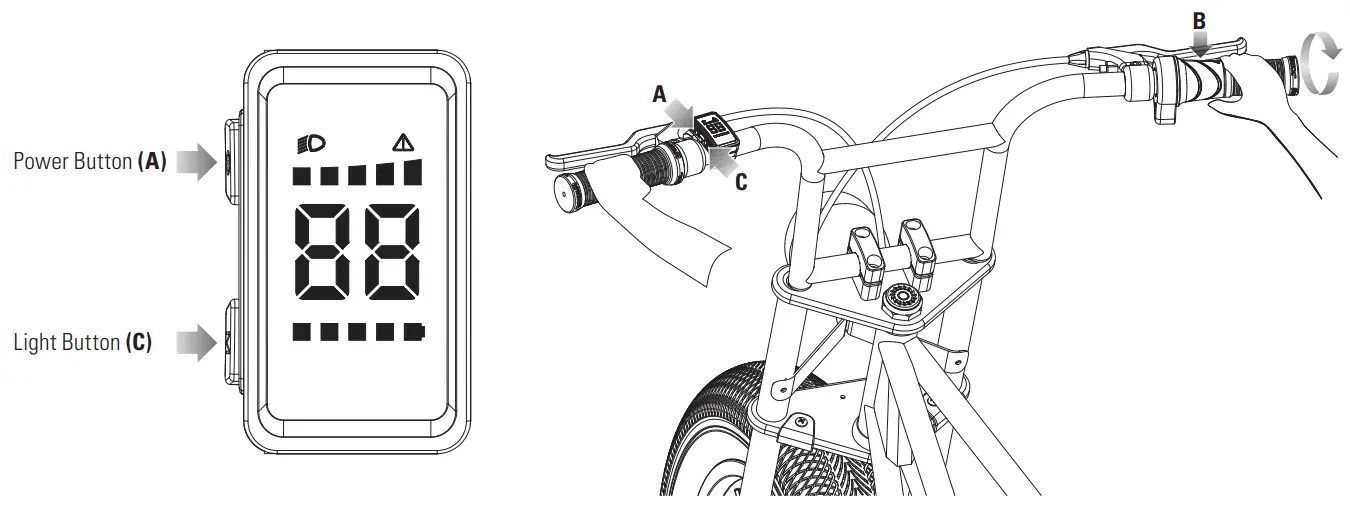 Power Button (A)

Light Button (C)

88

A

C

B