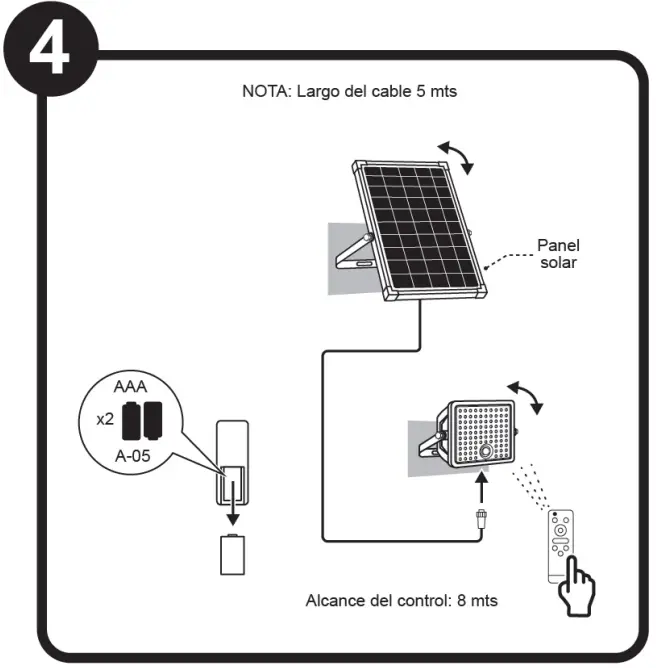 4

NOTA: Largo del cable 5 mts

Panel solar

AAA
x2
A-05

Alcance del control: 8 mts