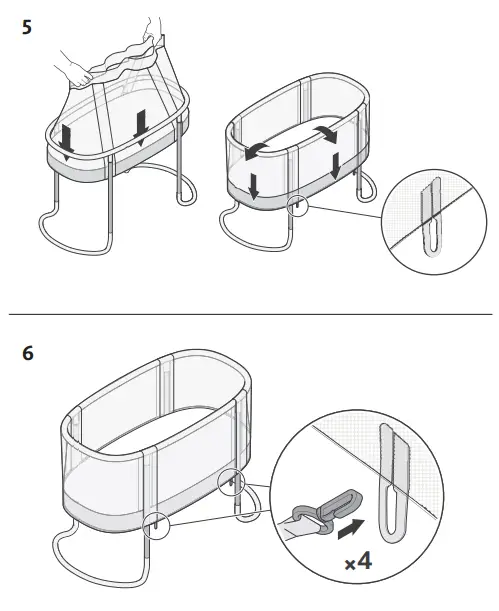 5

6

×4