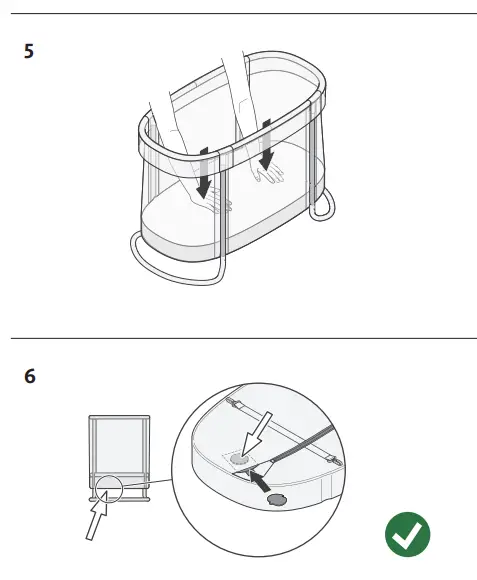 5

6