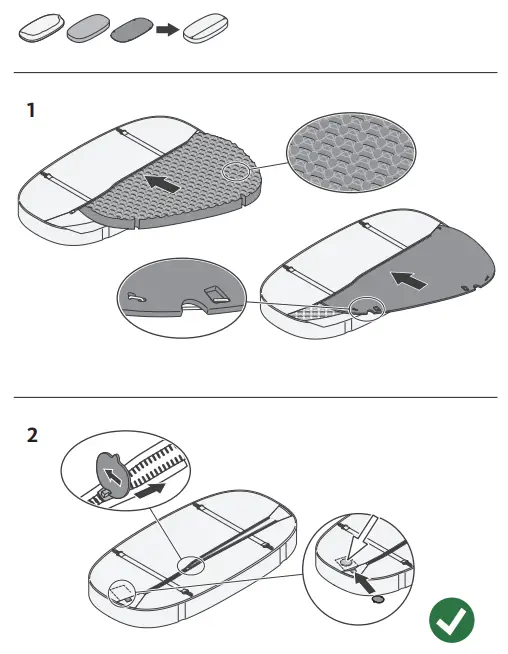 1

2