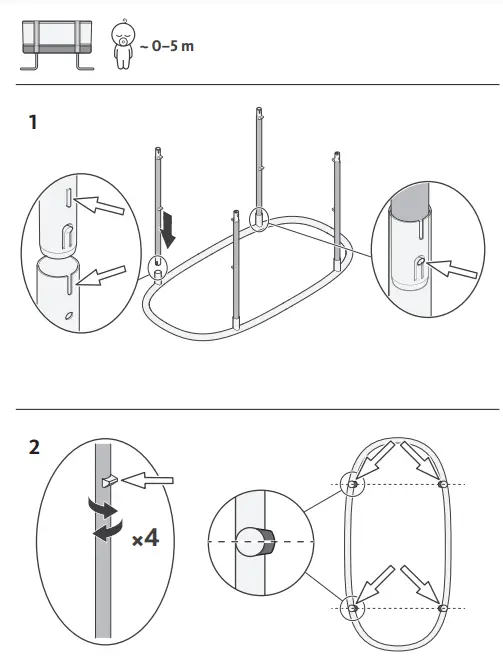 ~ 0–5 m

1

2

×4