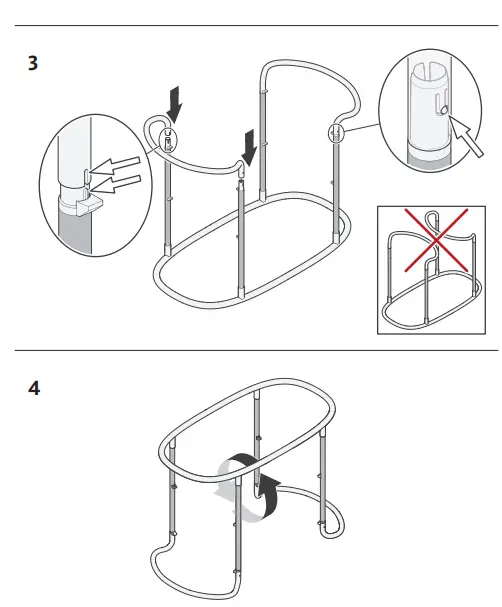 3

4