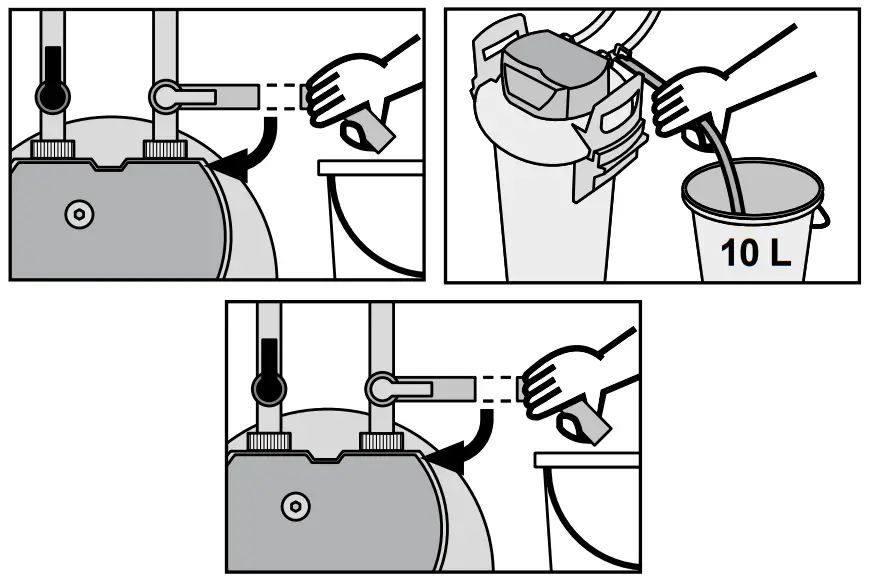 10 L