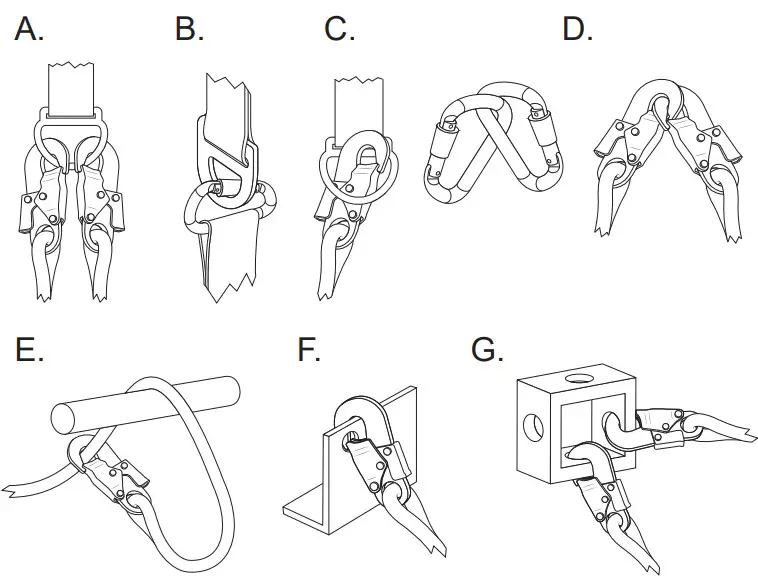 A.

B.

C.

D.

E.

F.

G.