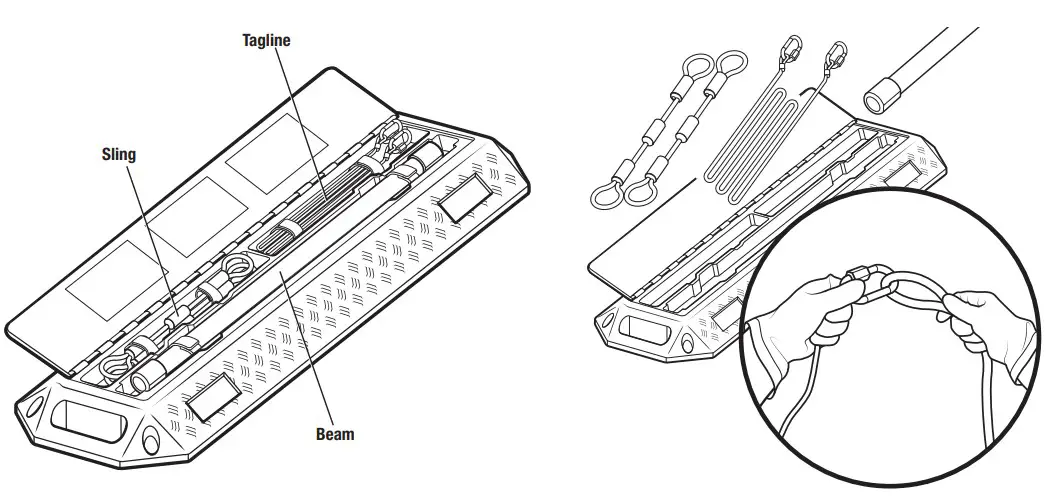 Tagline

Sling

Beam