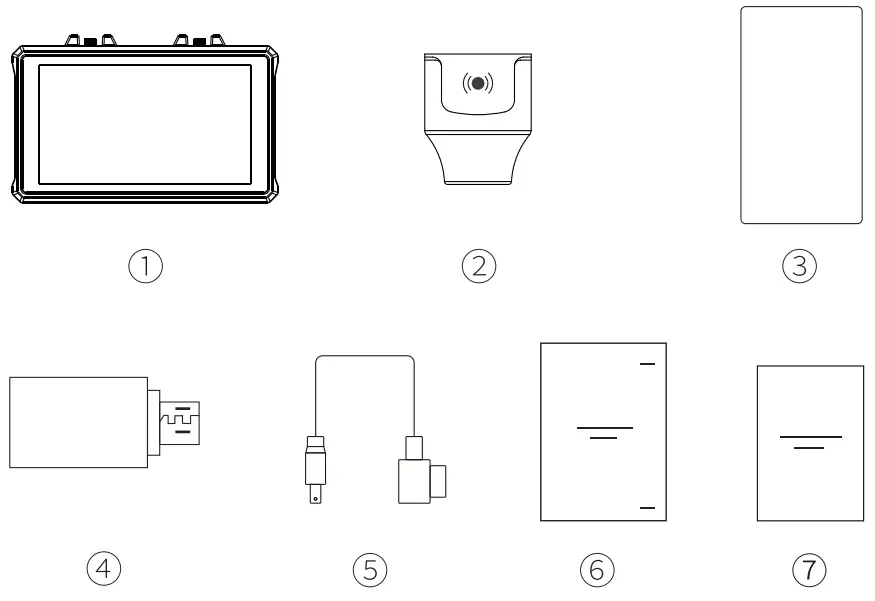 ①

②

③

④

⑤

⑥

⑦