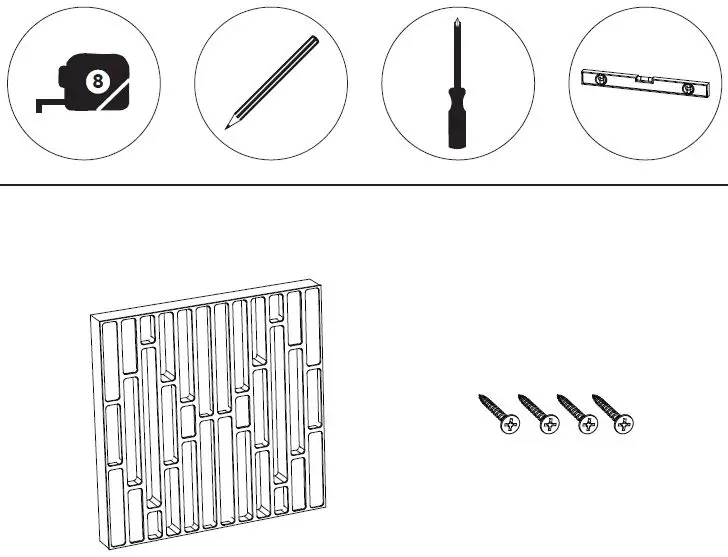 8