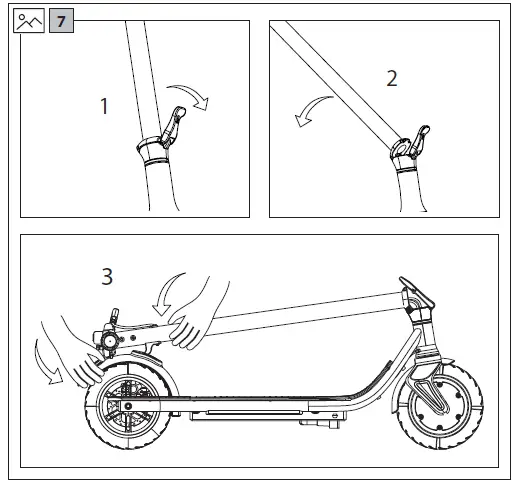 7

1

2

3