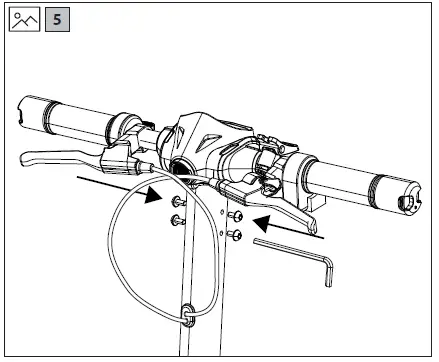 5