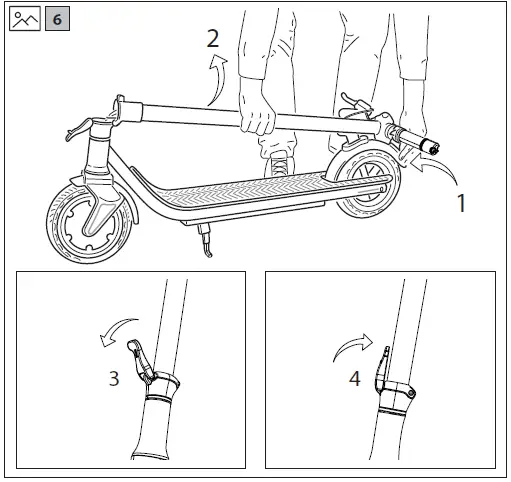 6

2

1

3

4