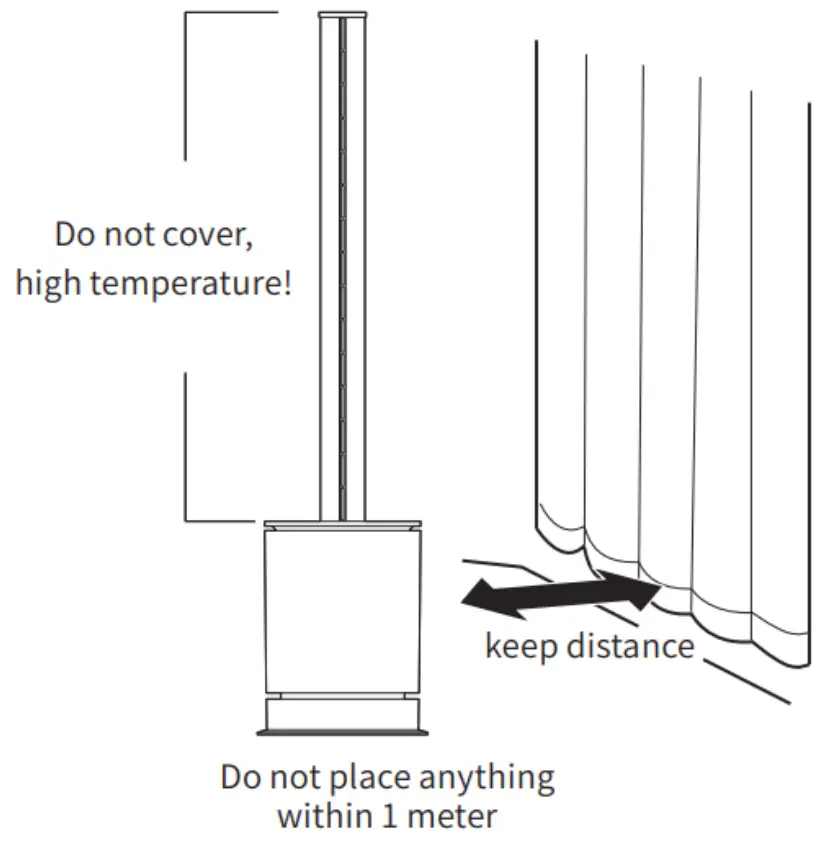 Do not cover, high temperature!

keep distance

Do not place anything within 1 meter