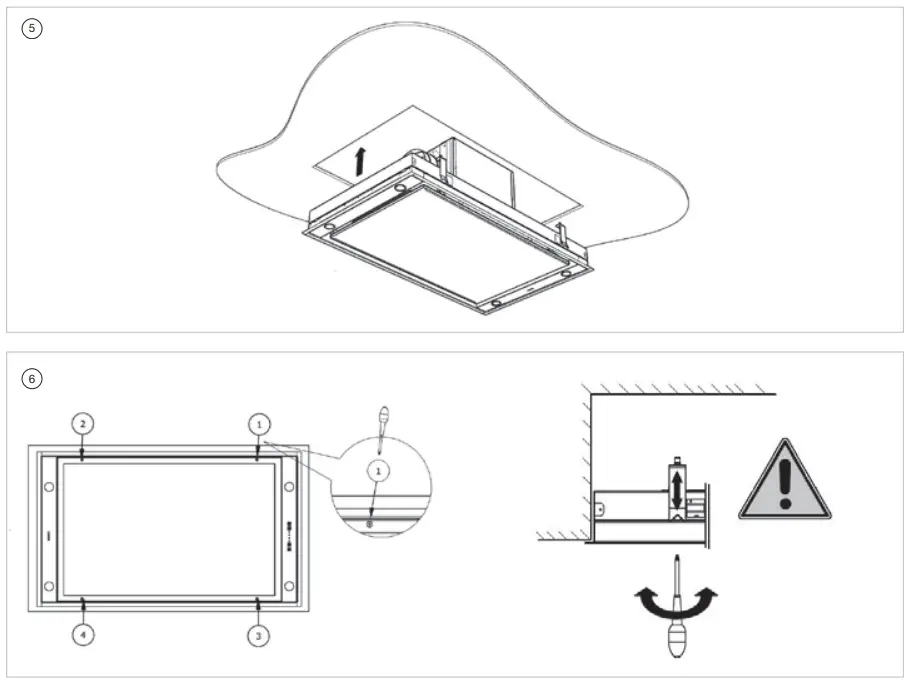 5

6

2

1

1

4

3