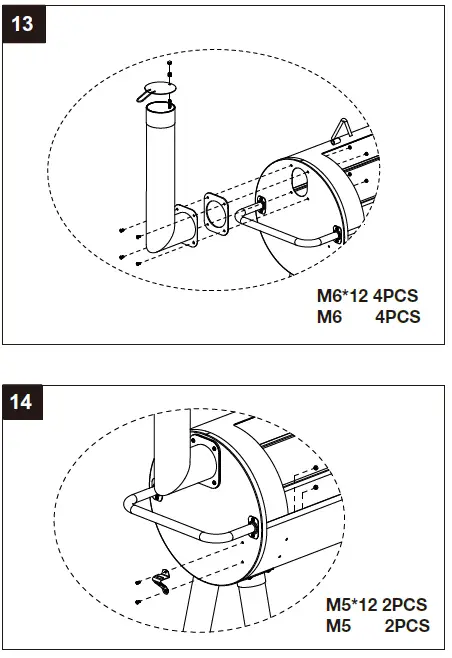 13

M6*12 4PCS
M6 4PCS

14

M5*12 2PCS
M5 2PCS