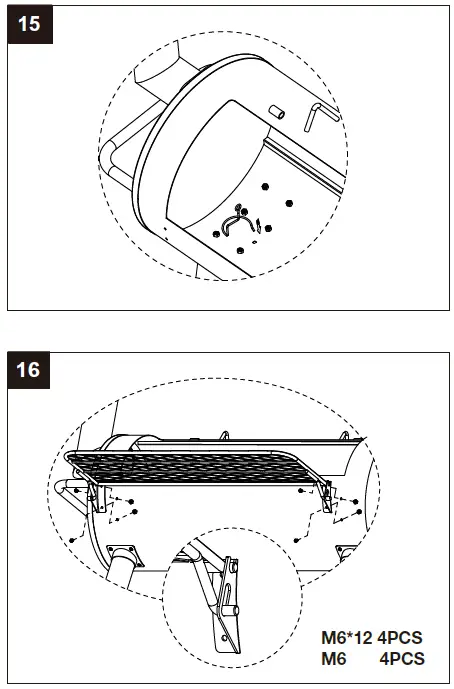 15

16

M6*12 4PCS
M6 4PCS