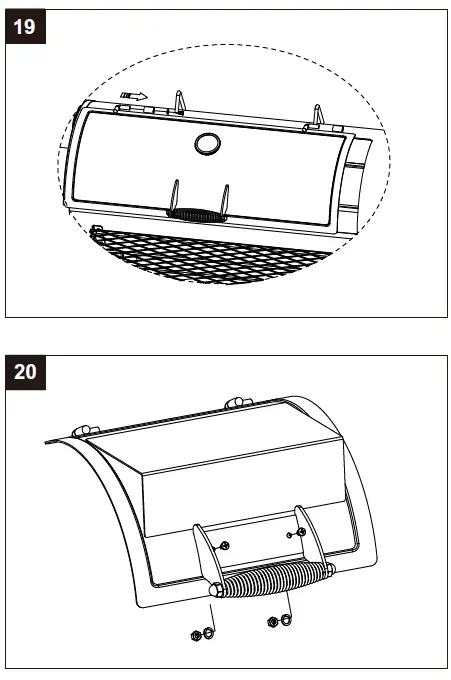 19

20