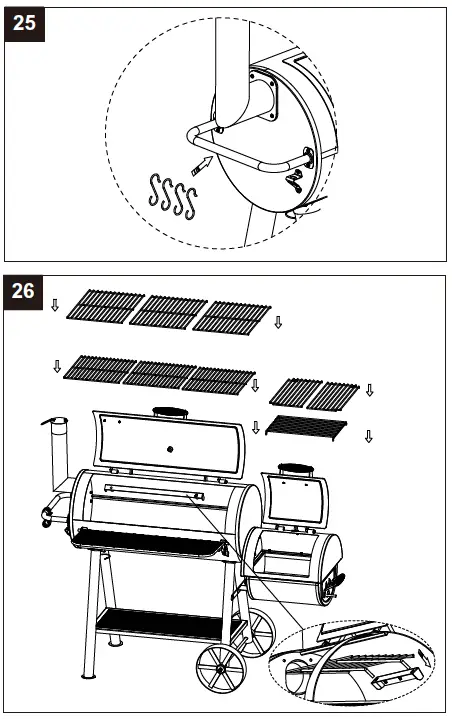 25

26