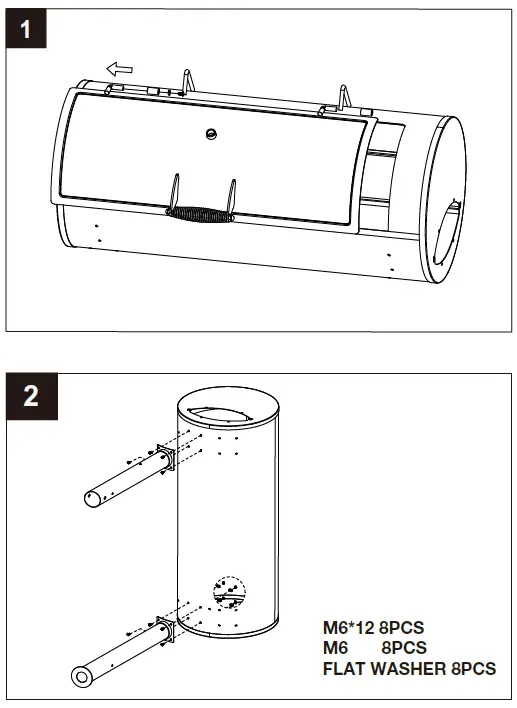 1

2

M6*12 8PCS
M6 8PCS
FLAT WASHER 8PCS