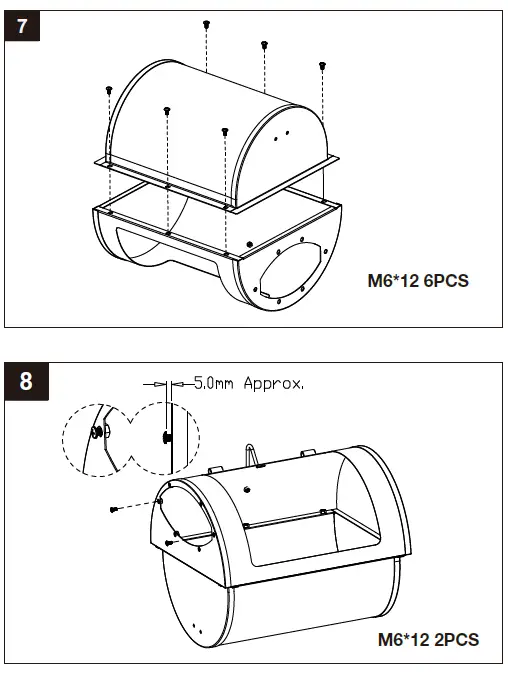 7

M6*12 6PCS

8

5.0mm Approx.

M6*12 2PCS