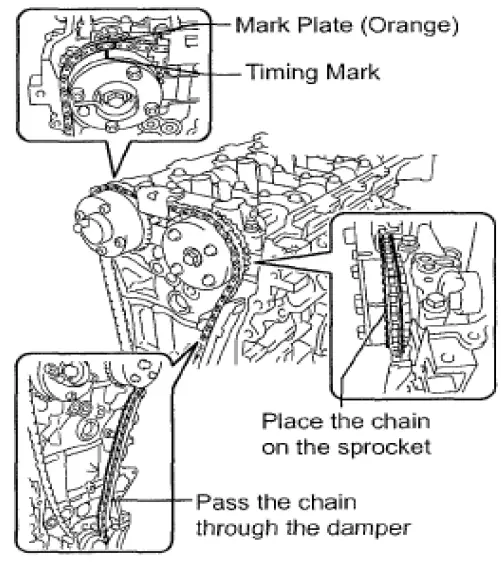 Mark Plate (Orange)

Timing Mark

Place the chain on the sprocket

Pass the chain through the damper