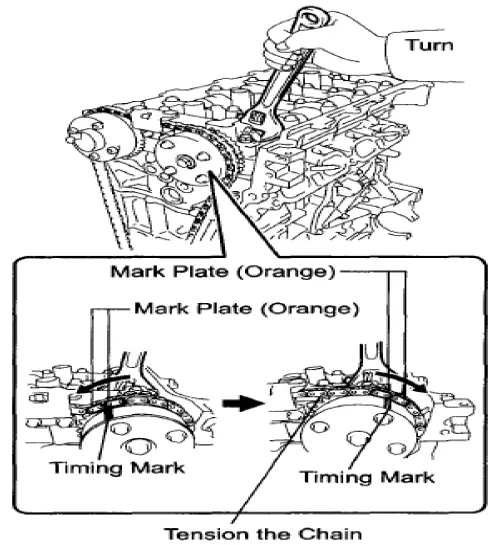 Turn

Mark Plate (Orange)

Mark Plate (Orange)

Timing Mark

Timing Mark

Tension the Chain