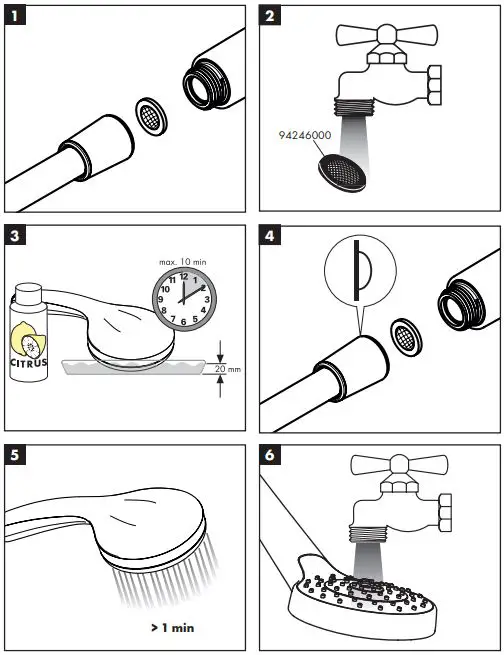 1

2

94246000

3

max. 10 min

12
1
2
3
4
5
6
7
8
9
10
11

CITRUS

20 mm

4

5

> 1 min

6