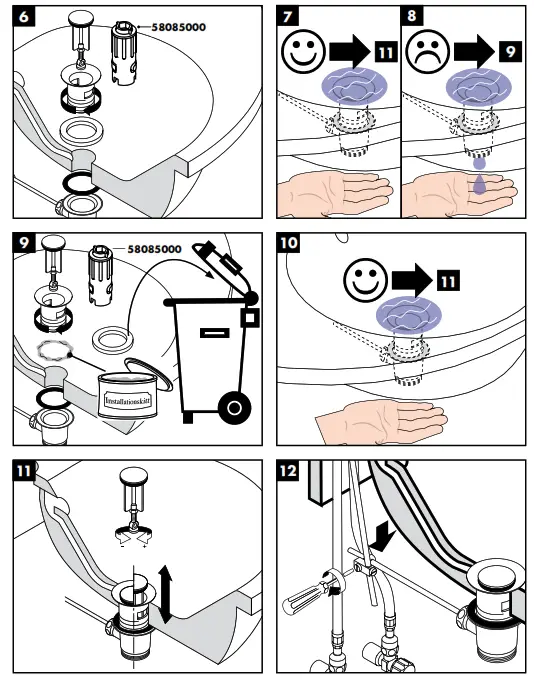 6

58085000

7

11

8

9

9

58085000

Installationskitt

10

11

11

- +

12