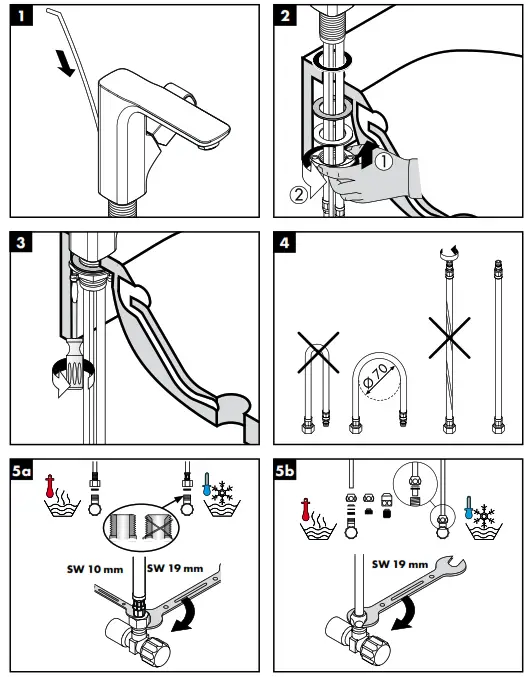 1

2

①

②

3

4

Ø 70

5a

SW 10 mm

SW 19 mm

5b

SW 19 mm