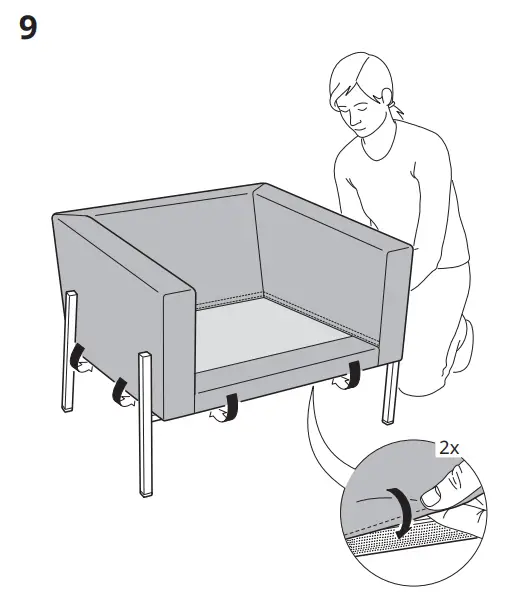 9

2x