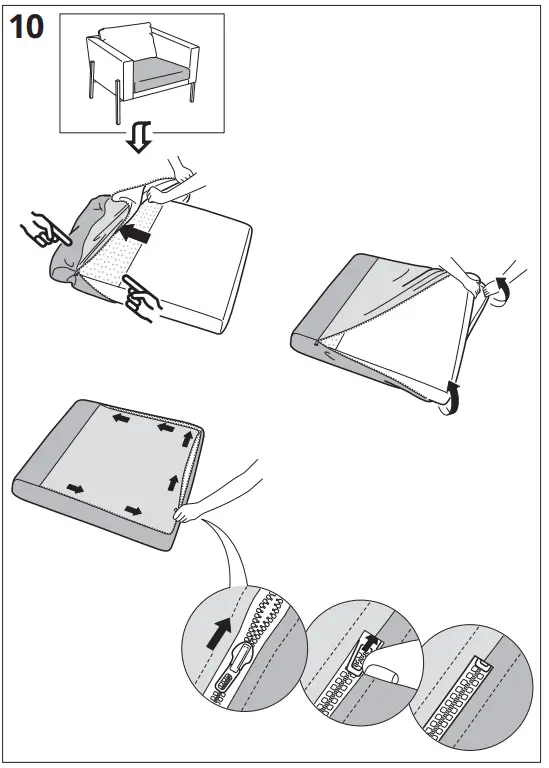 10