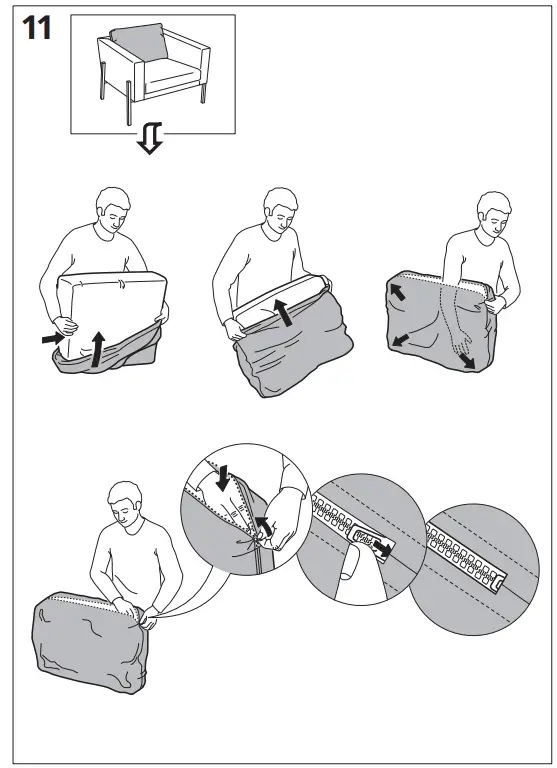 11