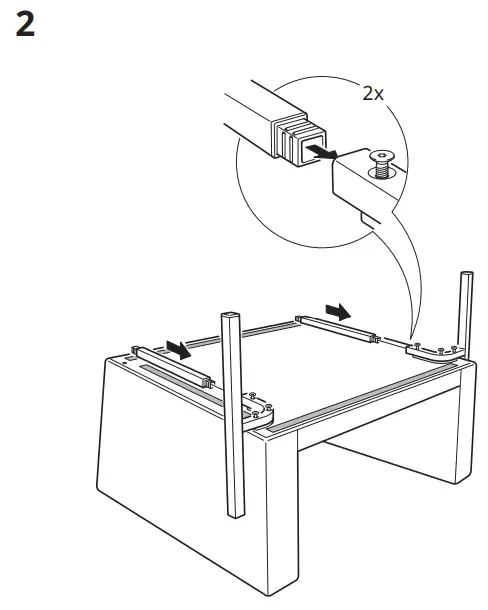 2

2x