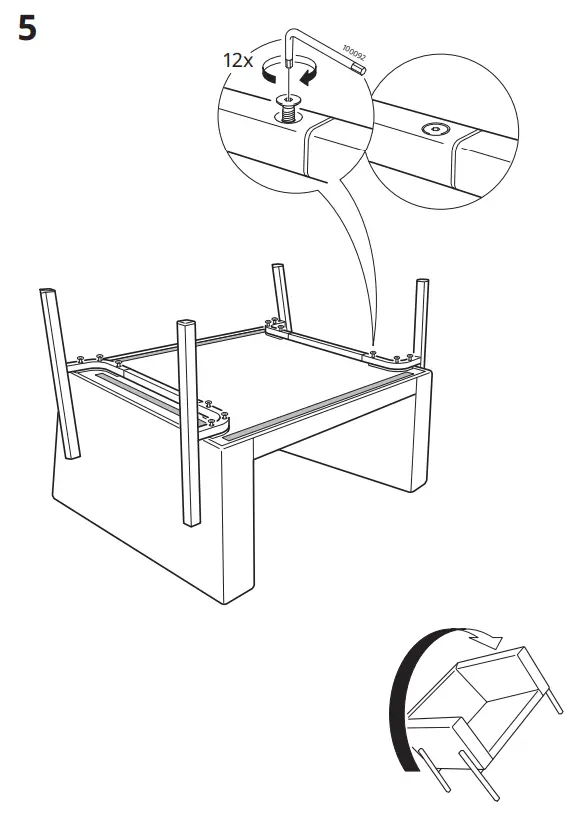 5

12x

100092