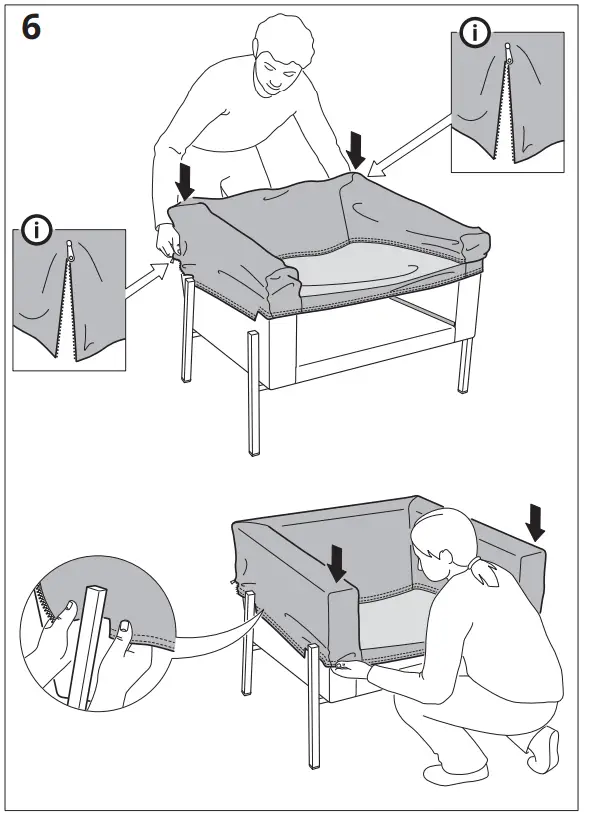 6

i

i