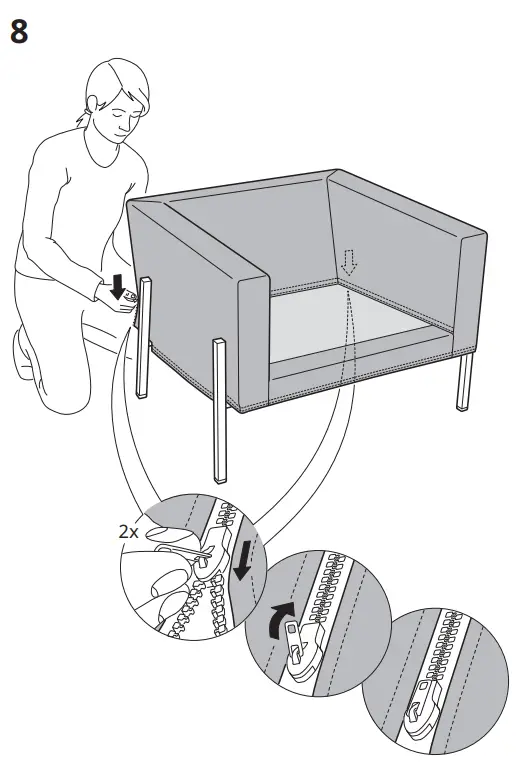 8

2x